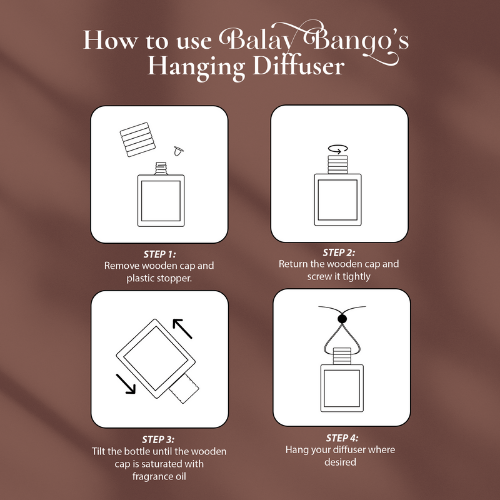 How to use Balay Bango's Hanging Diffuser

STEP 1:
Remove wooden cap and plastic stopper.

STEP 2:
Return the wooden cap and screw it tightly

STEP 3:
Tilt the bottle until the wooden cap is saturated with fragrance oil

STEP 4:
Hang your diffuser where desired